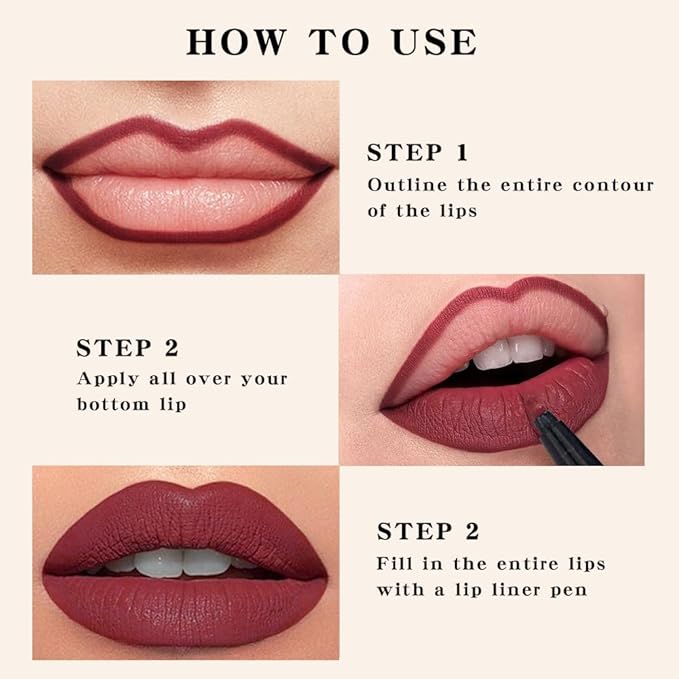 HOW TO USE

STEP 1
Outline the entire contour of the lips

STEP 2
Apply all over your bottom lip

STEP 2
Fill in the entire lips with a lip liner pen