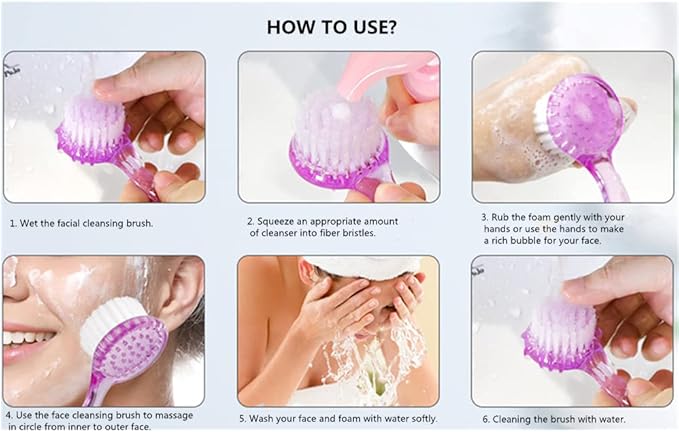 HOW TO USE?

1. Wet the facial cleansing brush.

2. Squeeze an appropriate amount of cleanser into fiber bristles.

3. Rub the foam gently with your hands or use the hands to make a rich bubble for your face.

4. Use the face cleansing brush to massage in circle from inner to outer face.

5. Wash your face and foam with water softly.

6. Cleaning the brush with water.