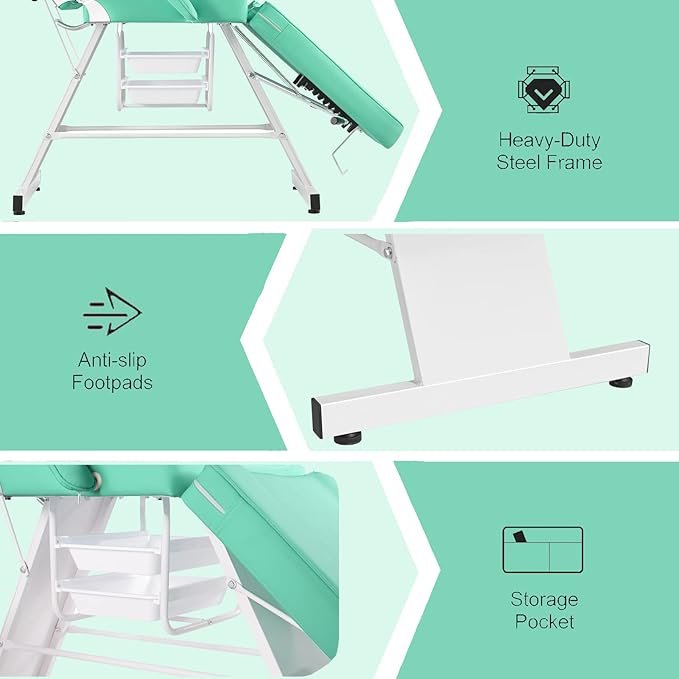 Heavy-Duty Steel Frame

Anti-slip Footpads

Storage Pocket