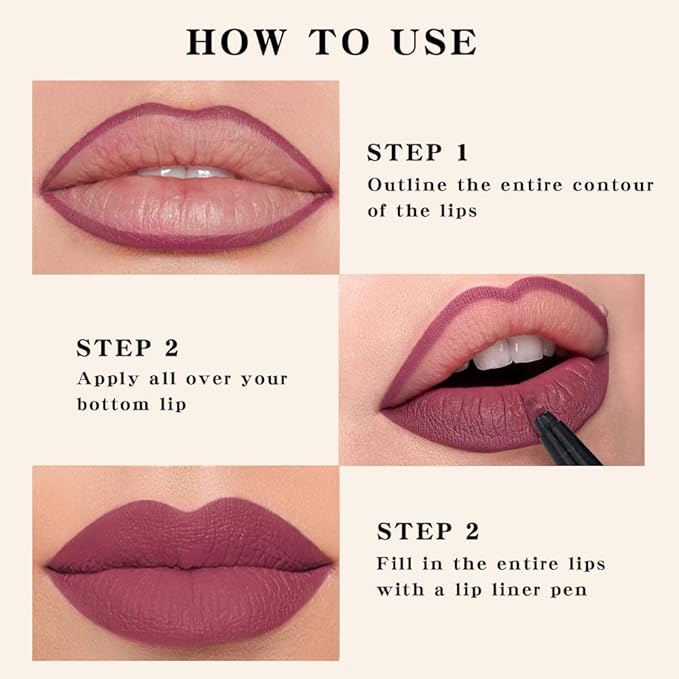 HOW TO USE

STEP 1
Outline the entire contour of the lips

STEP 2
Apply all over your bottom lip

STEP 2
Fill in the entire lips with a lip liner pen