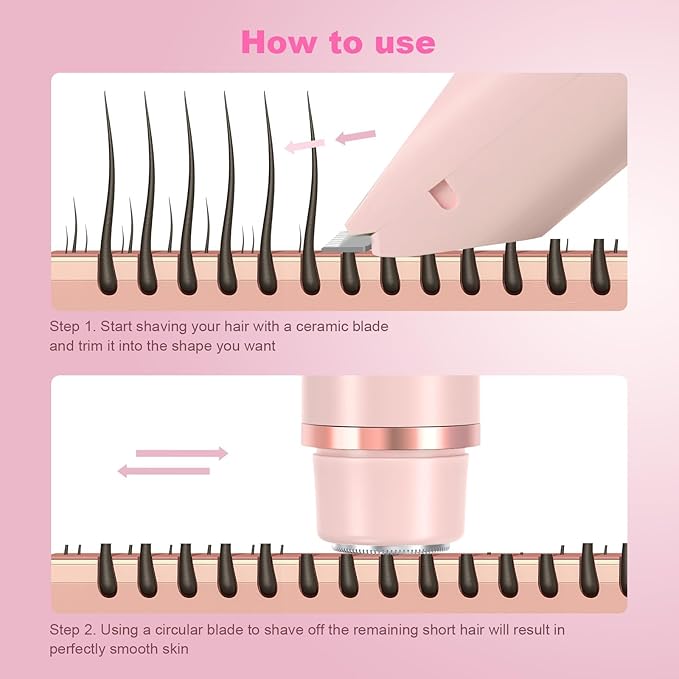 How to use

Step 1. Start shaving your hair with a ceramic blade and trim it into the shape you want

Step 2. Using a circular blade to shave off the remaining short hair will result in perfectly smooth skin