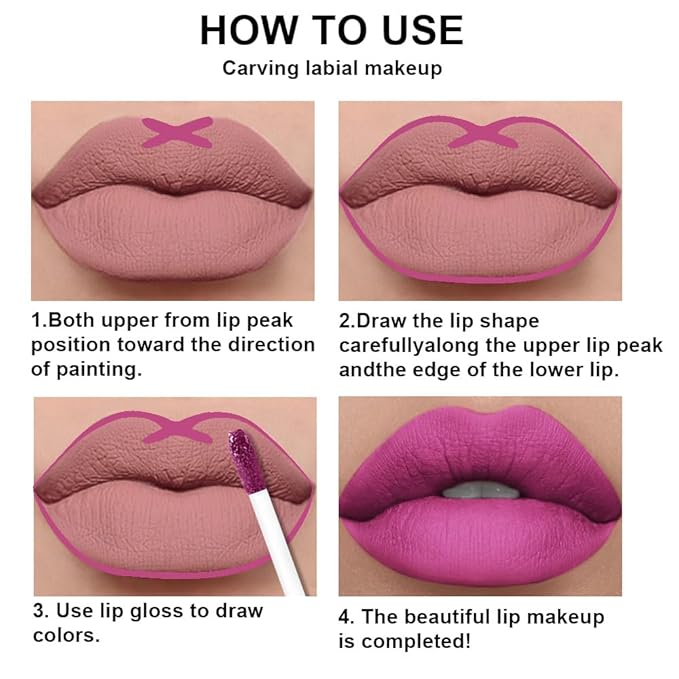 HOW TO USE

Carving labial makeup

1.Both upper from lip peak position toward the direction of painting.

2.Draw the lip shape carefullyalong the upper lip peak andthe edge of the lower lip.

3. Use lip gloss to draw colors.

4. The beautiful lip makeup is completed!