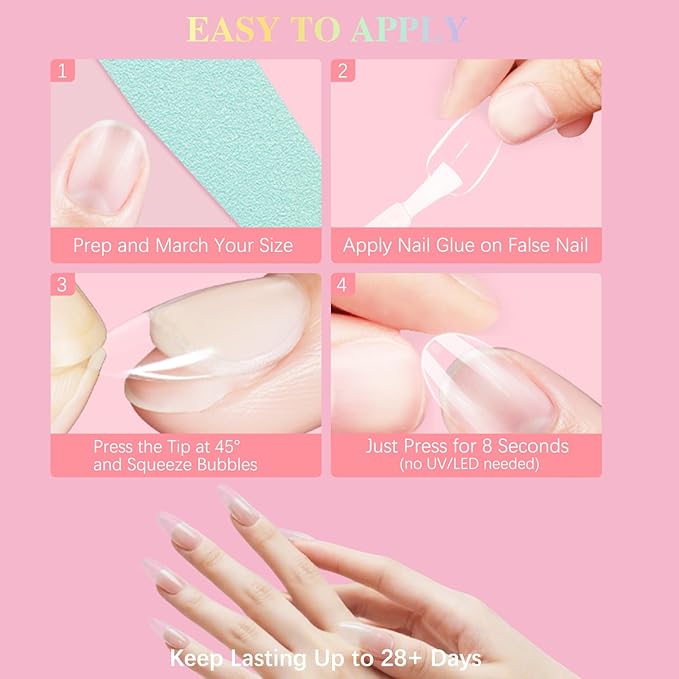 EASY TO APPLY

1

Prep and March Your Size

2

Apply Nail Glue on False Nail

3

Press the Tip at 45° and Squeeze Bubbles

4

Just Press for 8 Seconds (no UV/LED needed)

Keep Lasting Up to 28+ Days