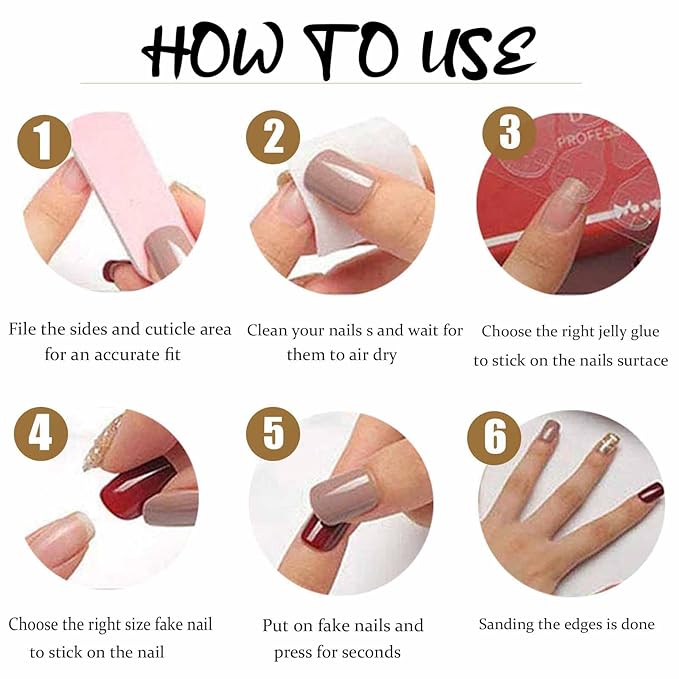 HOW TO USE

1

File the sides and cuticle area for an accurate fit

2

Clean your nails s and wait for them to air dry

3

PROFESS

Choose the right jelly glue to stick on the nails surtace

4

Choose the right size fake nail to stick on the nail

5

Put on fake nails and press for seconds

6

Sanding the edges is done