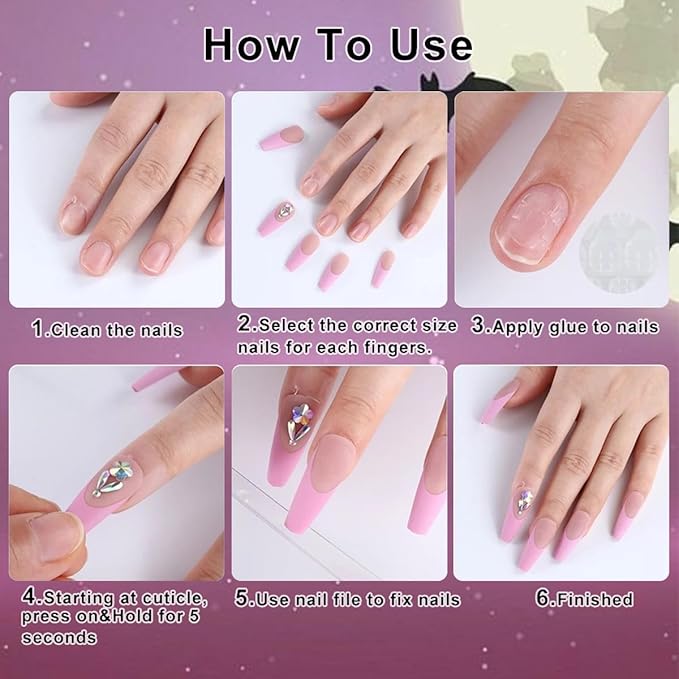 How To Use

1.Clean the nails

2.Select the correct size nails for each fingers.

3.Apply glue to nails

4.Starting at cuticle, press on&Hold for 5 seconds

5.Use nail file to fix nails

6.Finished