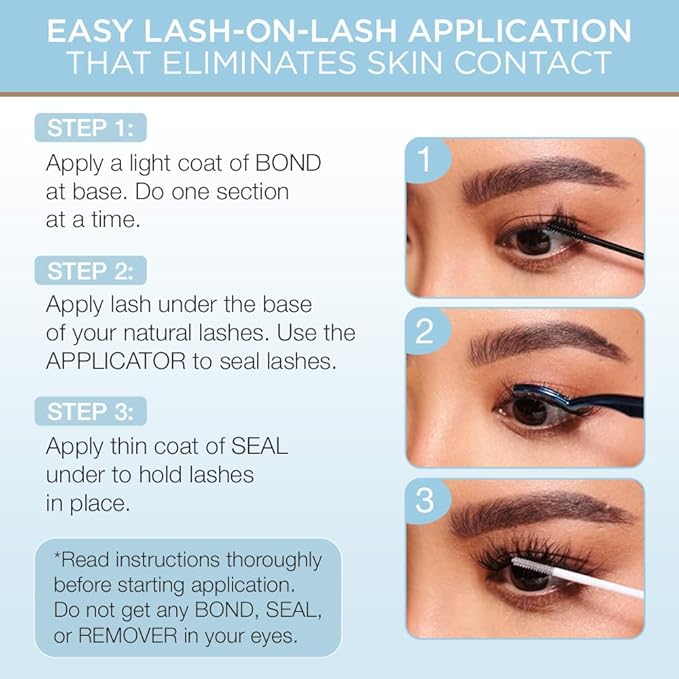 EASY LASH-ON-LASH APPLICATION THAT ELIMINATES SKIN CONTACT

STEP 1:
Apply a light coat of BOND at base. Do one section at a time.

STEP 2:
Apply lash under the base of your natural lashes. Use the APPLICATOR to seal lashes.

STEP 3:
Apply thin coat of SEAL under to hold lashes in place.

*Read instructions thoroughly before starting application. Do not get any BOND, SEAL, or REMOVER in your eyes.

1

2

3