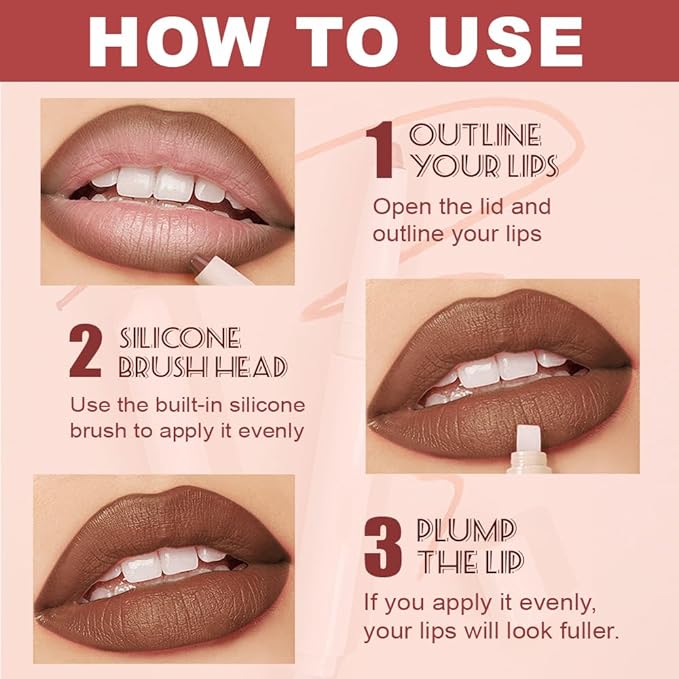 HOW TO USE

1 OUTLINE YOUR LIPS

Open the lid and outline your lips

2 SILICONE BRUSH HEAD

Use the built-in silicone brush to apply it evenly

3 PLUMP THE LIP

If you apply it evenly, your lips will look fuller.