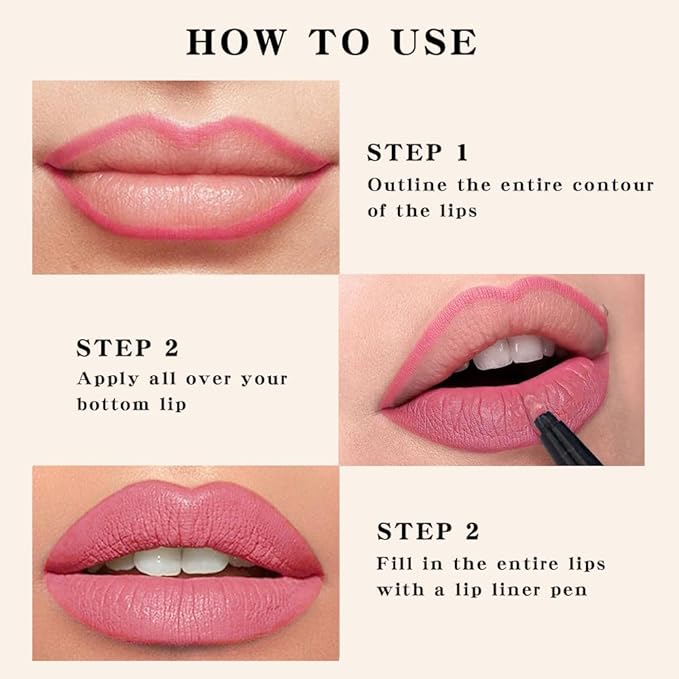 HOW TO USE

STEP 1
Outline the entire contour of the lips

STEP 2
Apply all over your bottom lip

STEP 2
Fill in the entire lips with a lip liner pen