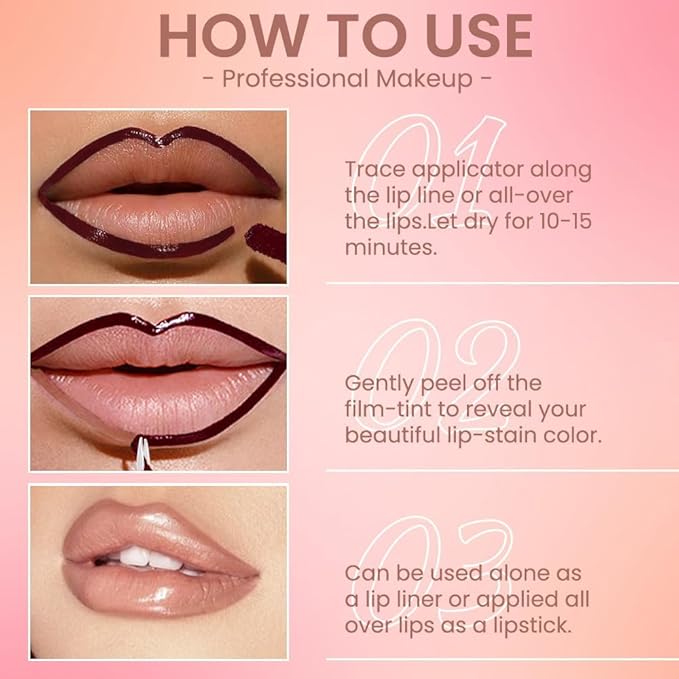 HOW TO USE

- Professional Makeup -

01

Trace applicator along the lip line or all-over the lips.Let dry for 10-15 minutes.

02

Gently peel off the film-tint to reveal your beautiful lip-stain color.

03

Can be used alone as a lip liner or applied all over lips as a lipstick.