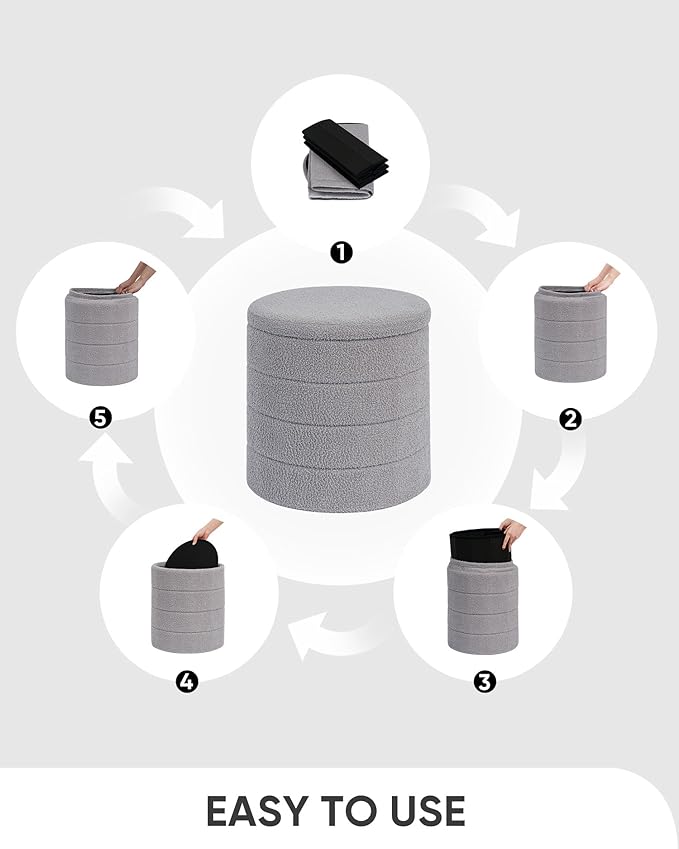 1

2

3

4

5

EASY TO USE