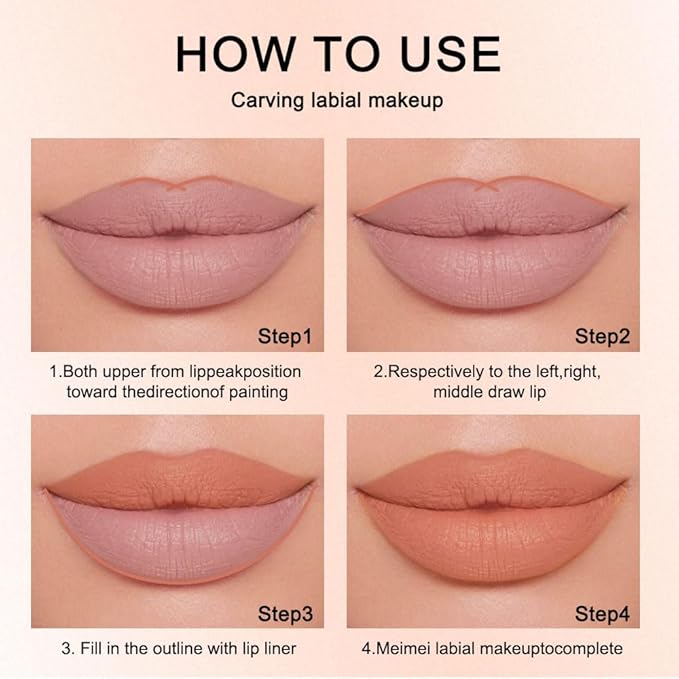 HOW TO USE

Carving labial makeup

Step1

1.Both upper from lippeakposition toward thedirectionof painting

Step2

2.Respectively to the left,right, middle draw lip

Step3

3. Fill in the outline with lip liner

Step4

4.Meimei labial makeuptocomplete