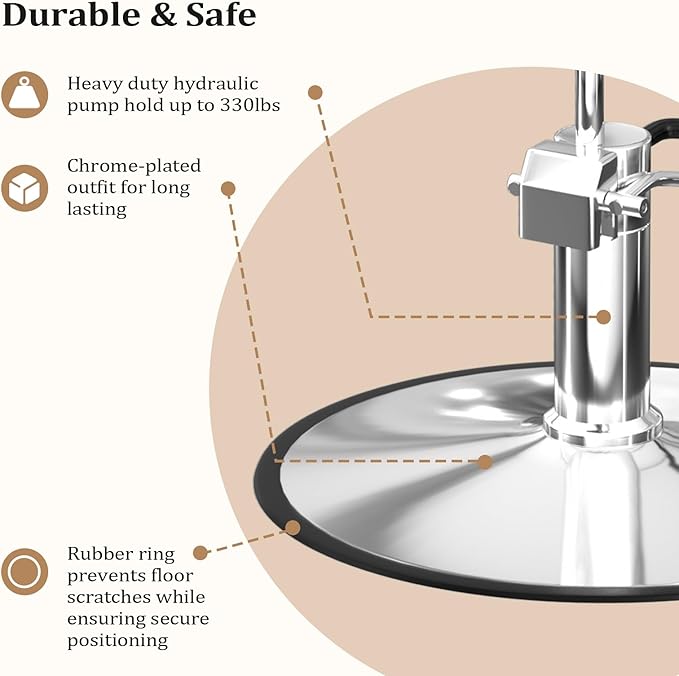 Durable & Safe

Heavy duty hydraulic pump hold up to 330lbs

Chrome-plated outfit for long lasting

Rubber ring prevents floor scratches while ensuring secure positioning