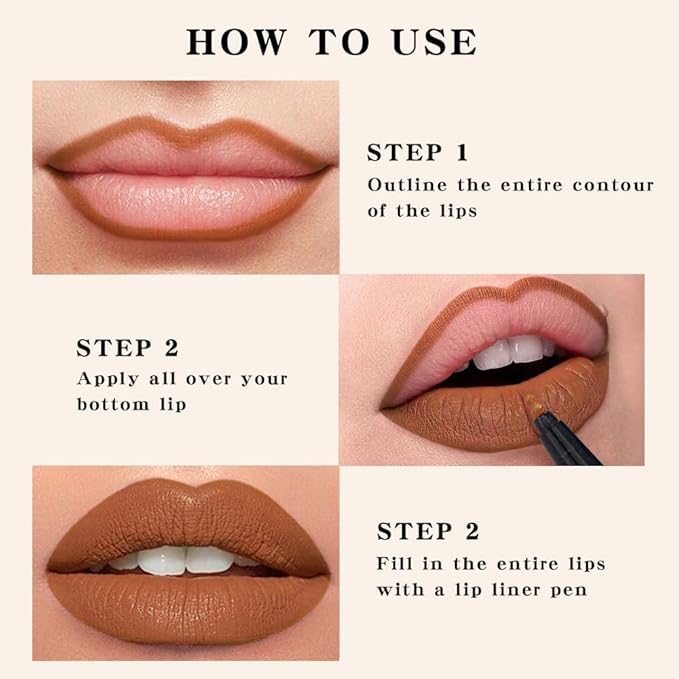 HOW TO USE

STEP 1
Outline the entire contour of the lips

STEP 2
Apply all over your bottom lip

STEP 2
Fill in the entire lips with a lip liner pen