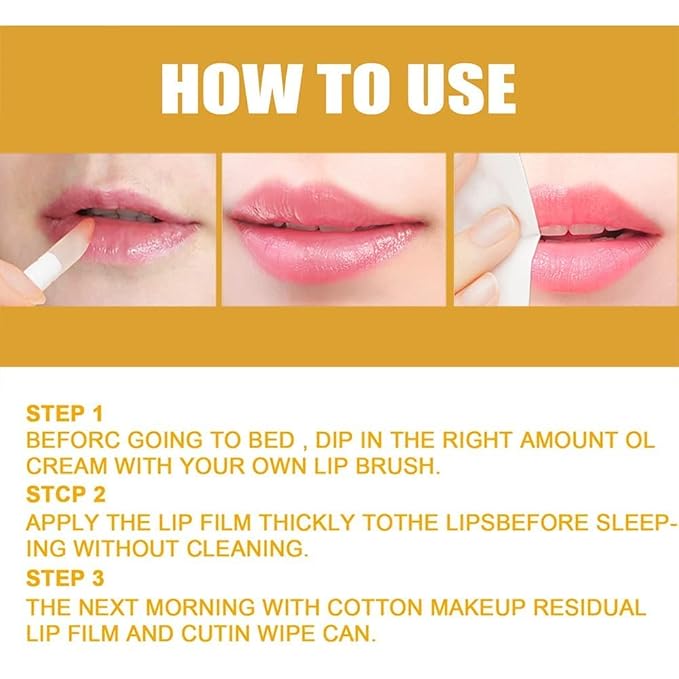 HOW TO USE

STEP 1
BEFORC GOING TO BED , DIP IN THE RIGHT AMOUNT OL CREAM WITH YOUR OWN LIP BRUSH.

STCP 2
APPLY THE LIP FILM THICKLY TOTHE LIPSBEFORE SLEEPING WITHOUT CLEANING.

STEP 3
THE NEXT MORNING WITH COTTON MAKEUP RESIDUAL LIP FILM AND CUTIN WIPE CAN.