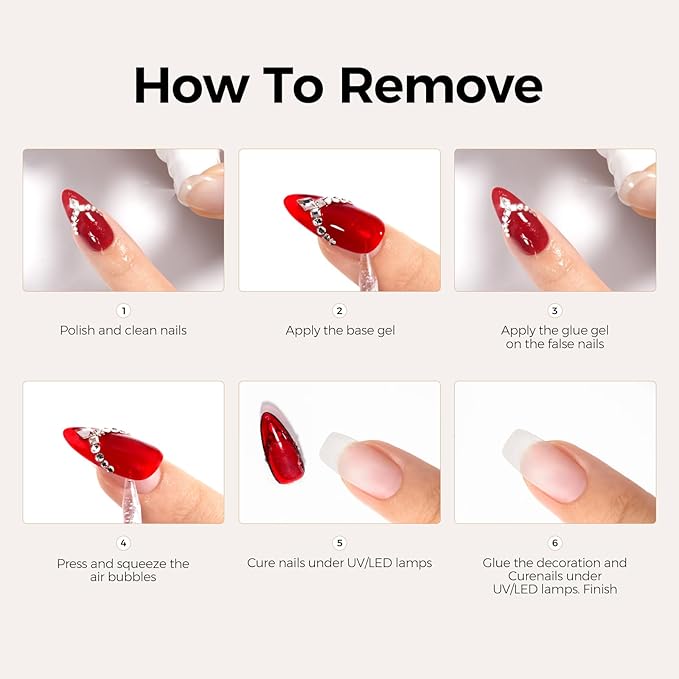 How To Remove

1
Polish and clean nails

2
Apply the base gel

3
Apply the glue gel on the false nails

4
Press and squeeze the air bubbles

5
Cure nails under UV/LED lamps

6
Glue the decoration and Curenails under UV/LED lamps. Finish