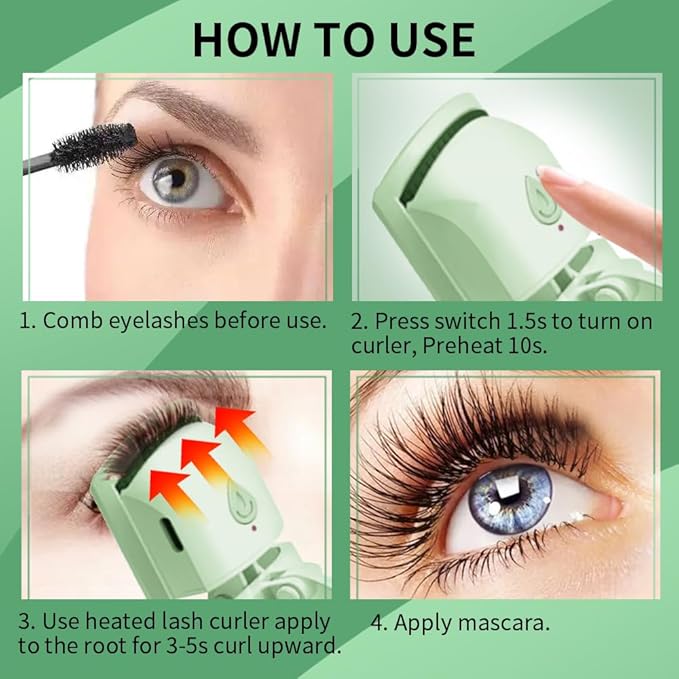 HOW TO USE

1. Comb eyelashes before use.

2. Press switch 1.5s to turn on curler, Preheat 10s.

3. Use heated lash curler apply to the root for 3-5s curl upward.

4. Apply mascara.