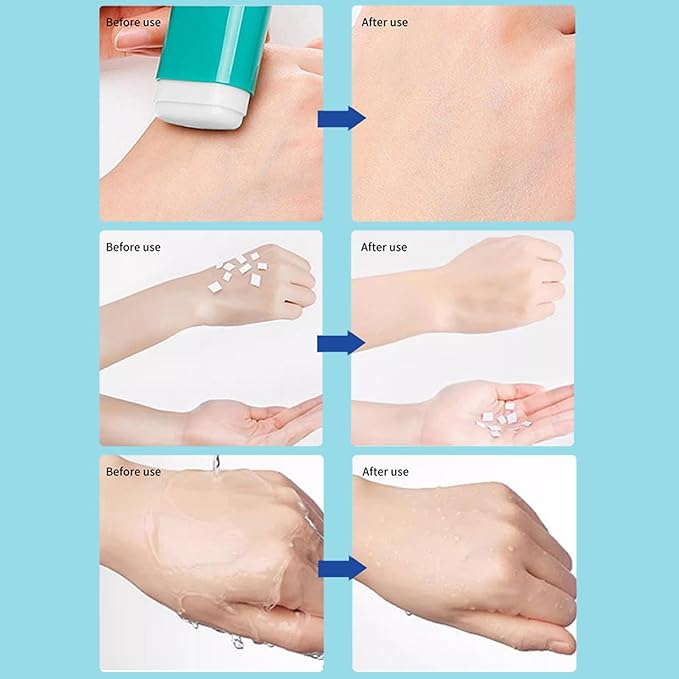 Before use

After use

Before use

After use

Before use

After use