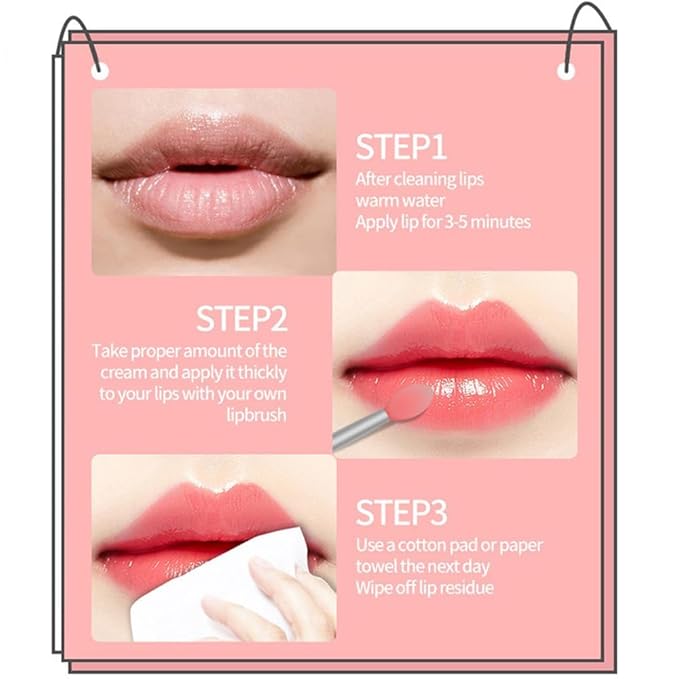 STEP1
After cleaning lips warm water
Apply lip for 3-5 minutes

STEP2
Take proper amount of the cream and apply it thickly to your lips with your own lipbrush

STEP3
Use a cotton pad or paper towel the next day
Wipe off lip residue