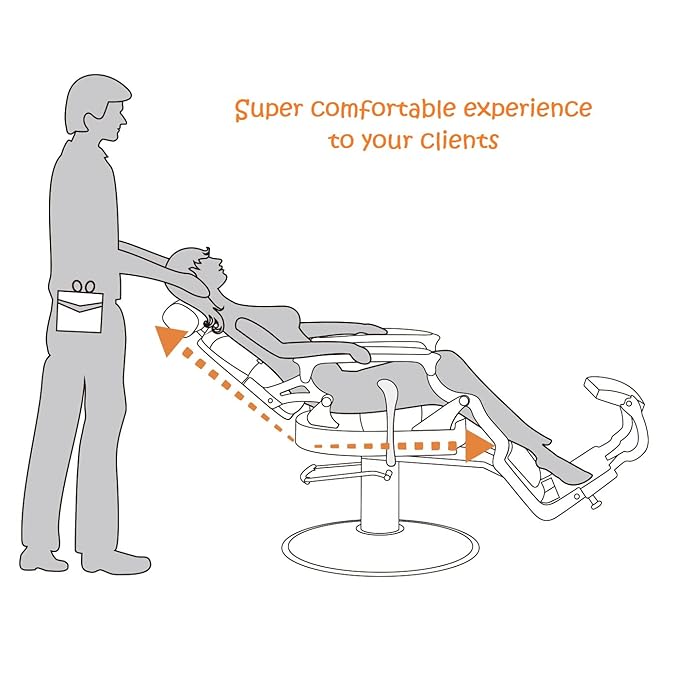 Super comfortable experience
to your Clients