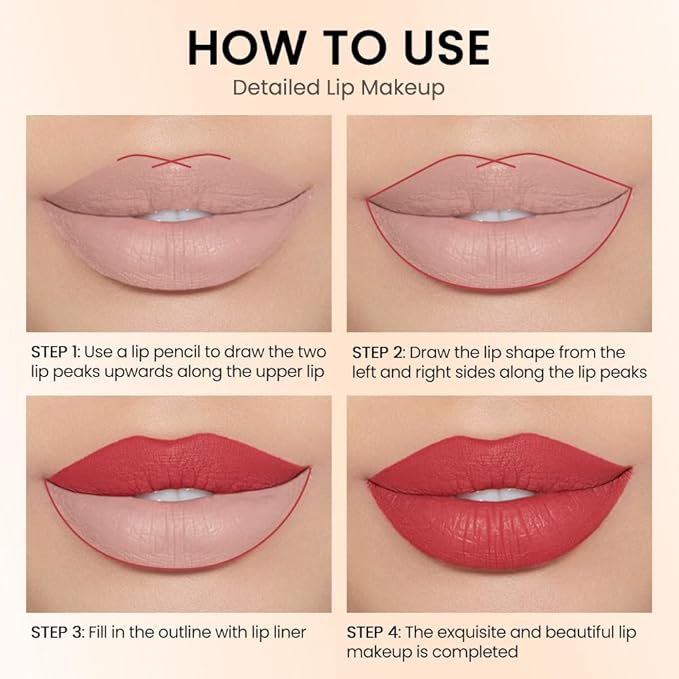 HOW TO USE
Detailed Lip Makeup

STEP 1: Use a lip pencil to draw the two lip peaks upwards along the upper lip

STEP 2: Draw the lip shape from the left and right sides along the lip peaks

STEP 3: Fill in the outline with lip liner

STEP 4: The exquisite and beautiful lip makeup is completed