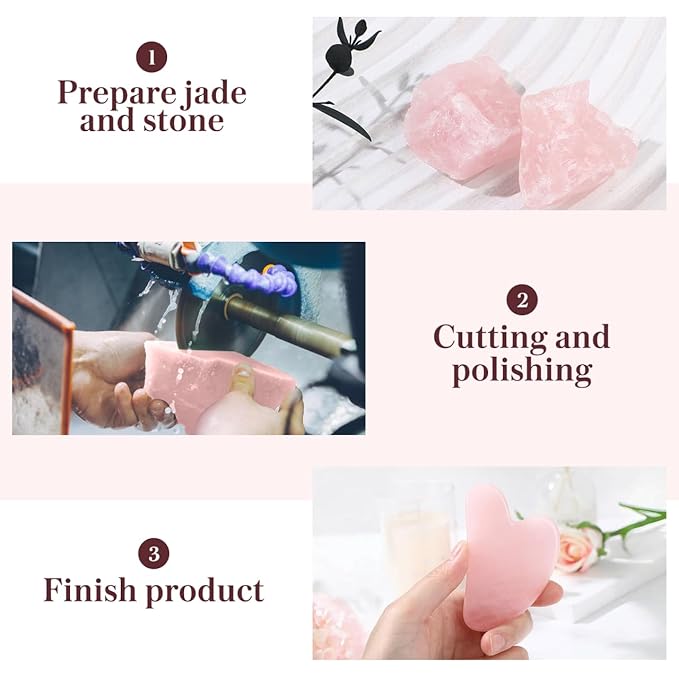 1
Prepare jade and stone

2
Cutting and polishing

3
Finish product