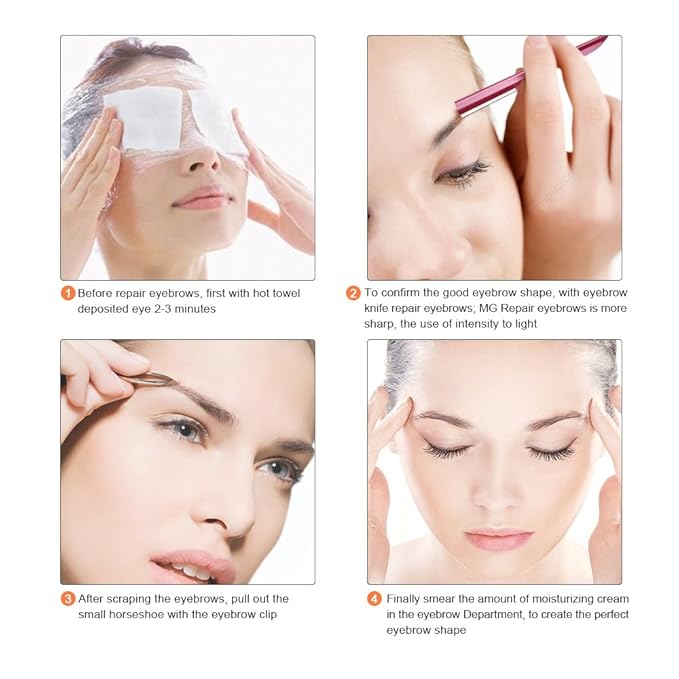 1 Before repair eyebrows, first with hot towel deposited eye 2-3 minutes

2 To confirm the good eyebrow shape, with eyebrow knife repair eyebrows; MG Repair eyebrows is more sharp, the use of intensity to light

3 After scraping the eyebrows, pull out the small horseshoe with the eyebrow clip

4 Finally smear the amount of moisturizing cream in the eyebrow Department, to create the perfect eyebrow shape