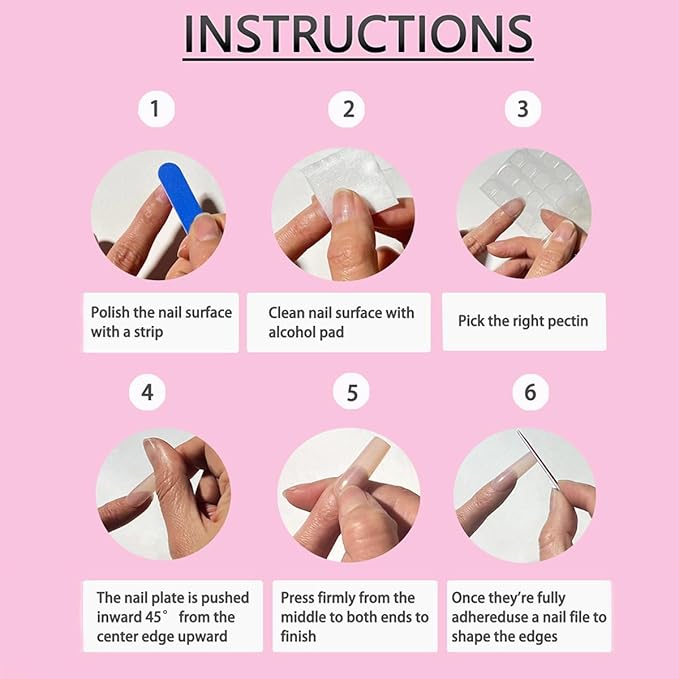 INSTRUCTIONS

1

Polish the nail surface with a strip

2

Clean nail surface with alcohol pad

3

Pick the right pectin

4

The nail plate is pushed inward 45° from the center edge upward

5

Press firmly from the middle to both ends to finish

6

Once they're fully adhereduse a nail file to shape the edges