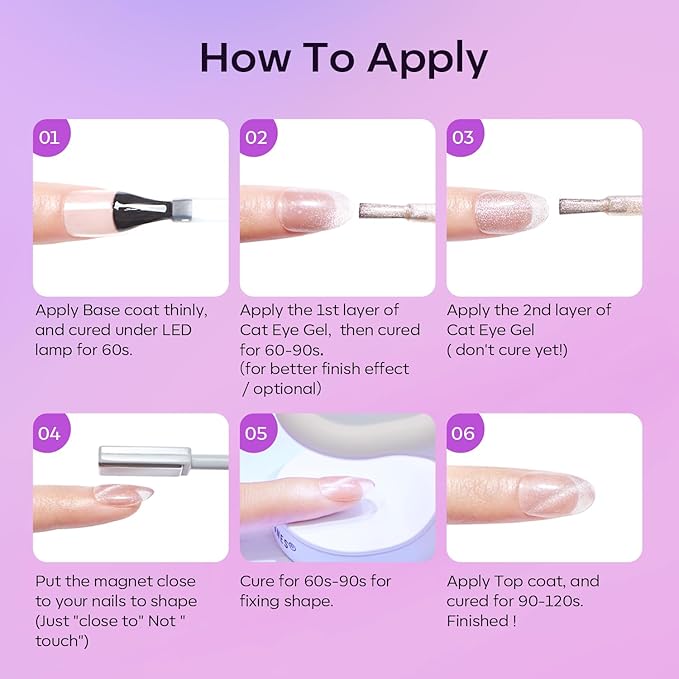 How To Apply

01

Apply Base coat thinly, and cured under LED lamp for 60s.

02

Apply the 1st layer of Cat Eye Gel, then cured for 60-90s. (for better finish effect / optional)

03

Apply the 2nd layer of Cat Eye Gel ( don't cure yet!)

04

Put the magnet close to your nails to shape (Just "close to" Not " touch")

05

Cure for 60s-90s for fixing shape.

06

Apply Top coat, and cured for 90-120s. Finished !