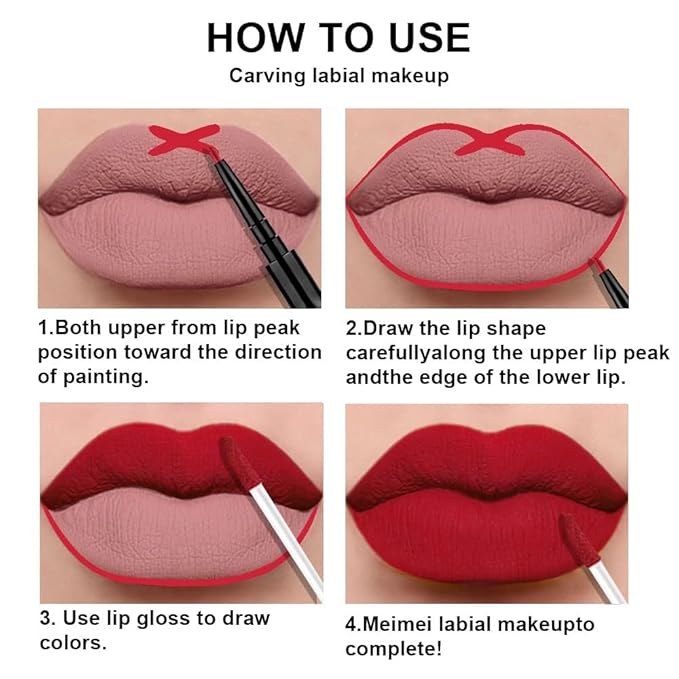 HOW TO USE

Carving labial makeup

1.Both upper from lip peak position toward the direction of painting.

2.Draw the lip shape carefullyalong the upper lip peak andthe edge of the lower lip.

3. Use lip gloss to draw colors.

4.Meimei labial makeupto complete!