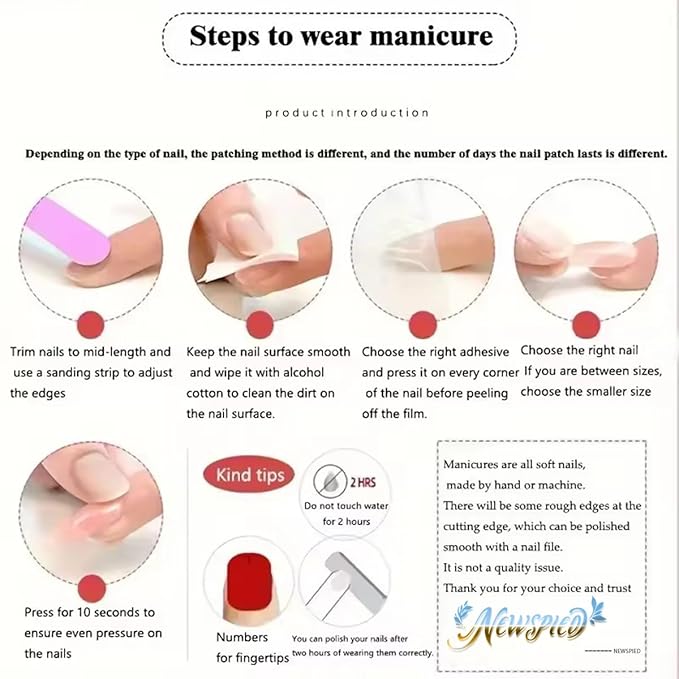 Steps to wear manicure

product introduction

Depending on the type of nail, the patching method is different, and the number of days the nail patch lasts is different.

Trim nails to mid-length and use a sanding strip to adjust the edges

Keep the nail surface smooth and wipe it with alcohol cotton to clean the dirt on the nail surface.

Choose the right adhesive and press it on every corner of the nail before peeling off the film.

Choose the right nail If you are between sizes, choose the smaller size

Press for 10 seconds to ensure even pressure on the nails

Kind tips

2 HRS

Do not touch water for 2 hours

Numbers for fingertips

You can polish your nails after two hours of wearing them correctly.

Manicures are all soft nails, made by hand or machine.
There will be some rough edges at the cutting edge, which can be polished smooth with a nail file.
It is not a quality issue.
Thank you for your choice and trust

NEWSPIED

NEWSPIED