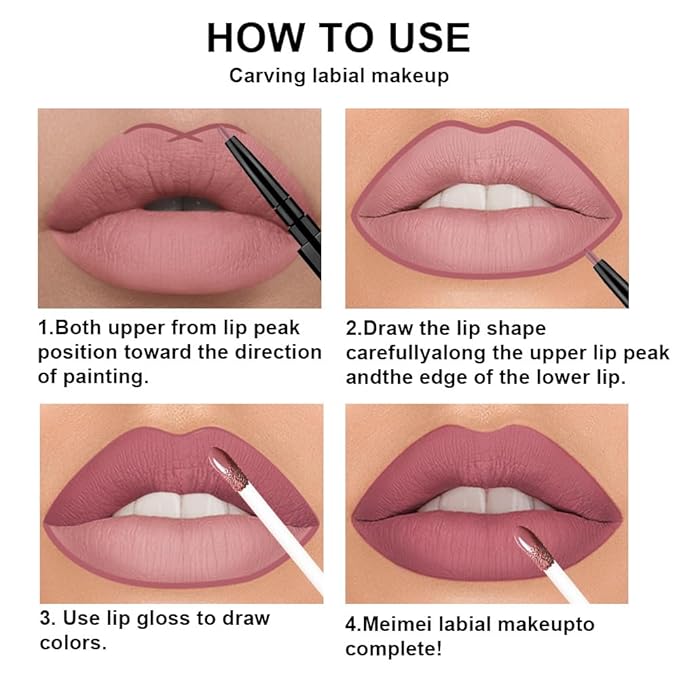 HOW TO USE
Carving labial makeup

1.Both upper from lip peak position toward the direction of painting.

2.Draw the lip shape carefullyalong the upper lip peak andthe edge of the lower lip.

3. Use lip gloss to draw colors.

4.Meimei labial makeupto complete!