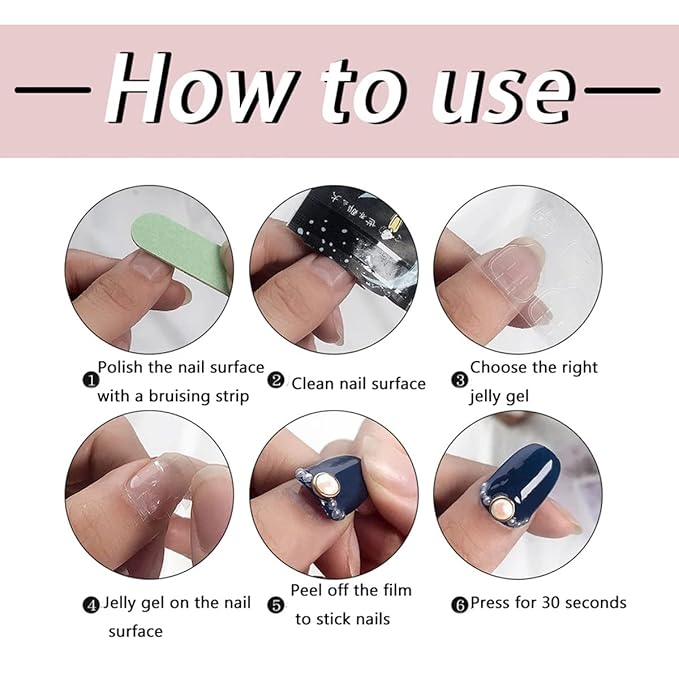 —How to use—

❶ Polish the nail surface with a bruising strip

❷ Clean nail surface

❸ Choose the right jelly gel

❹ Jelly gel on the nail surface

❺ Peel off the film to stick nails

❻ Press for 30 seconds