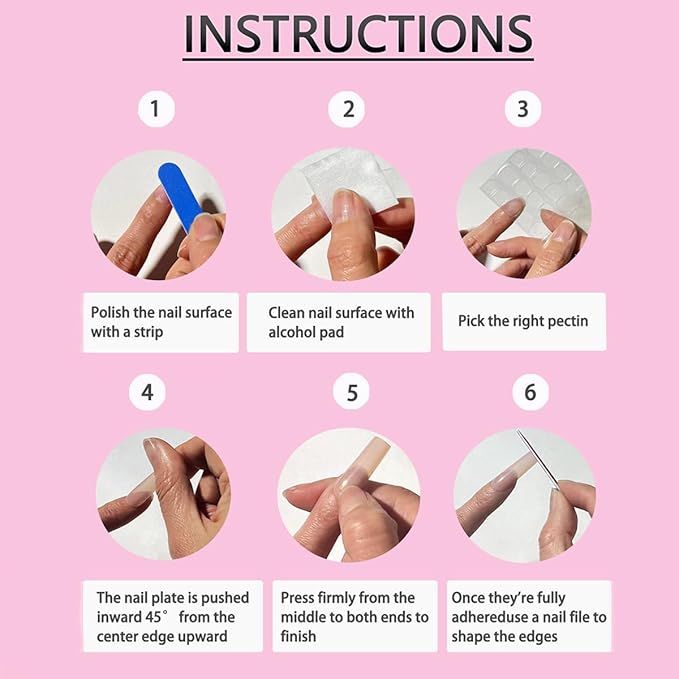 INSTRUCTIONS

1

Polish the nail surface with a strip

2

Clean nail surface with alcohol pad

3

Pick the right pectin

4

The nail plate is pushed inward 45° from the center edge upward

5

Press firmly from the middle to both ends to finish

6

Once they're fully adhereduse a nail file to shape the edges