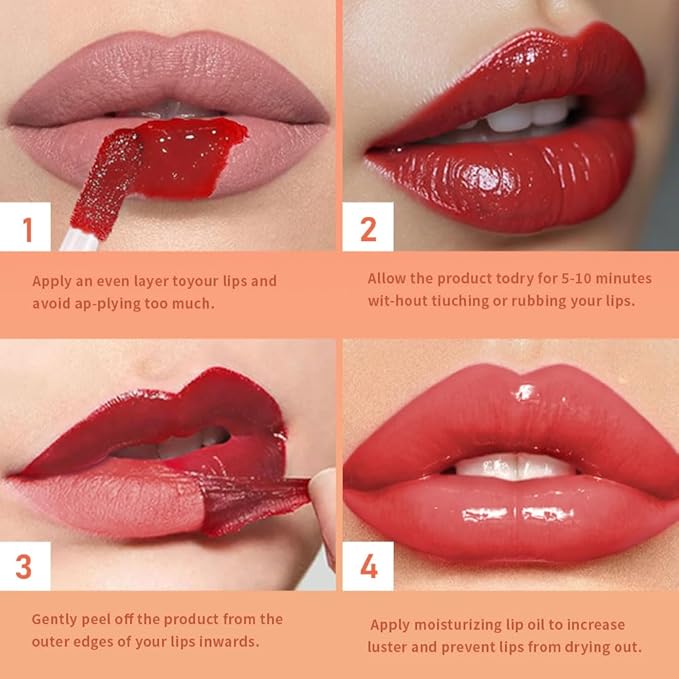 1

Apply an even layer toyour lips and avoid ap-plying too much.

2

Allow the product todry for 5-10 minutes wit-hout tiuching or rubbing your lips.

3

Gently peel off the product from the outer edges of your lips inwards.

4

Apply moisturizing lip oil to increase luster and prevent lips from drying out.