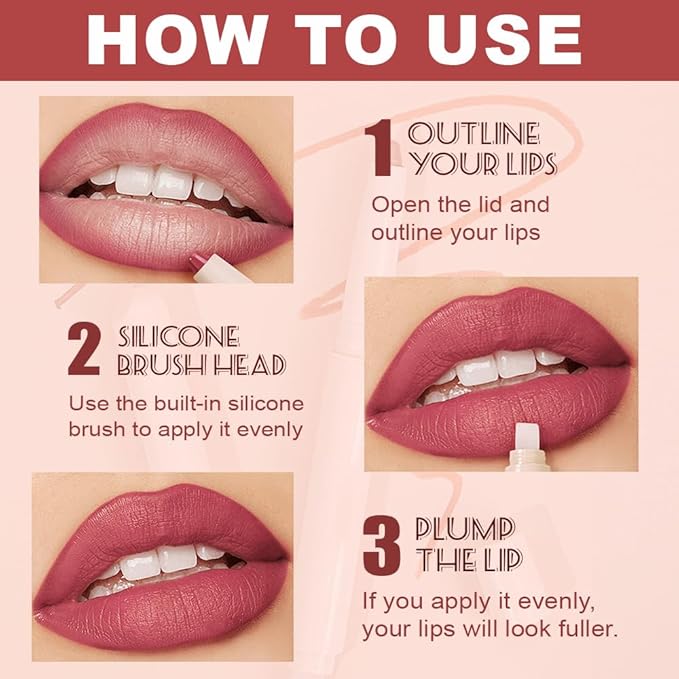 HOW TO USE

1 OUTLINE YOUR LIPS

Open the lid and outline your lips

2 SILICONE BRUSH HEAD

Use the built-in silicone brush to apply it evenly

3 PLUMP THE LIP

If you apply it evenly, your lips will look fuller.