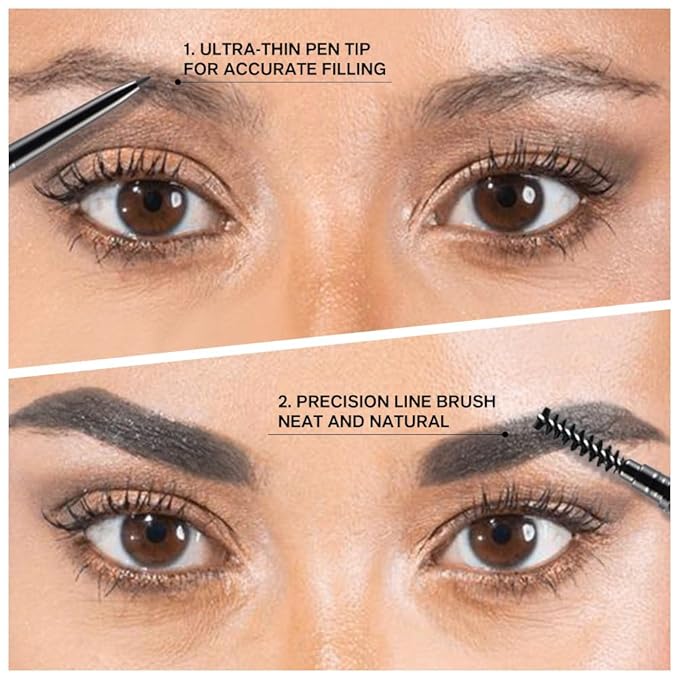 1. ULTRA-THIN PEN TIP
FOR ACCURATE FILLING

2. PRECISION LINE BRUSH
NEAT AND NATURAL