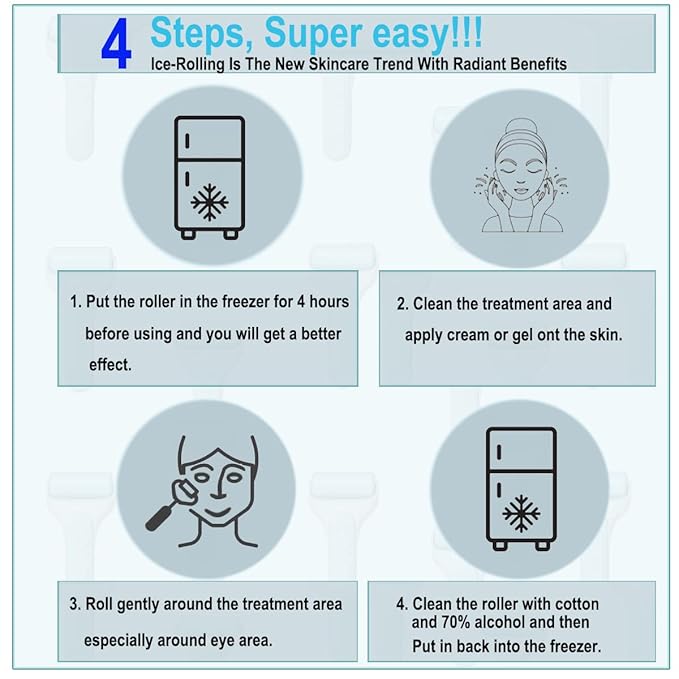 4 Steps, Super easy!!!
Ice-Rolling Is The New Skincare Trend With Radiant Benefits

1. Put the roller in the freezer for 4 hours before using and you will get a better effect.

2. Clean the treatment area and apply cream or gel ont the skin.

3. Roll gently around the treatment area especially around eye area.

4. Clean the roller with cotton and 70% alcohol and then Put in back into the freezer.