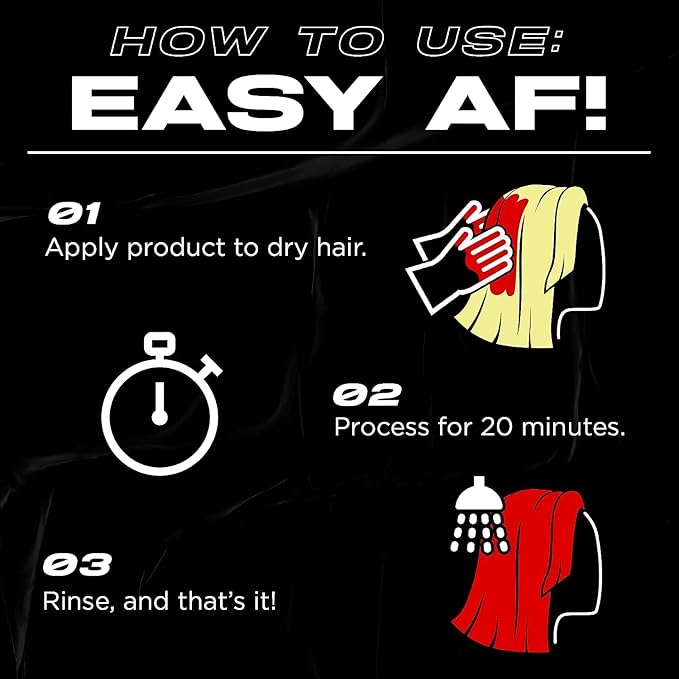 HOW TO USE:
EASY AF!

01
Apply product to dry hair.

02
Process for 20 minutes.

03
Rinse, and that's it!