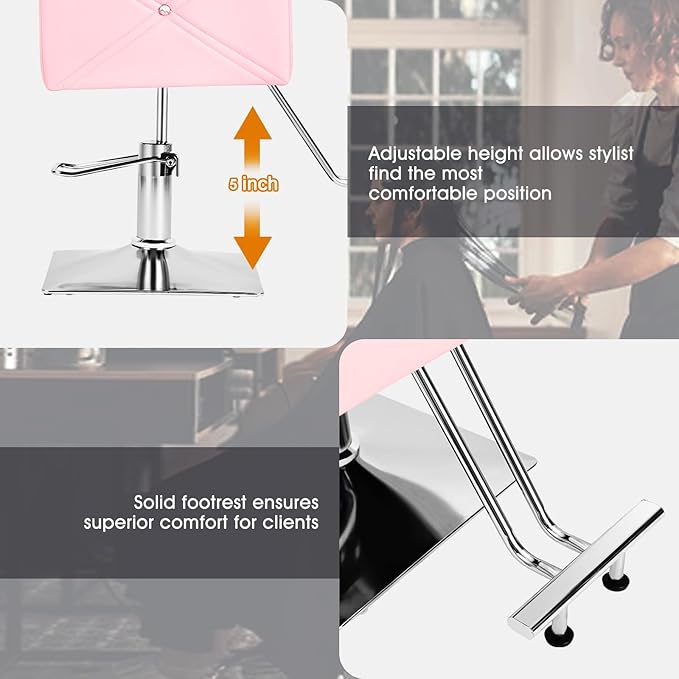 5 inch

Adjustable height allows stylist find the most comfortable position

Solid footrest ensures superior comfort for clients