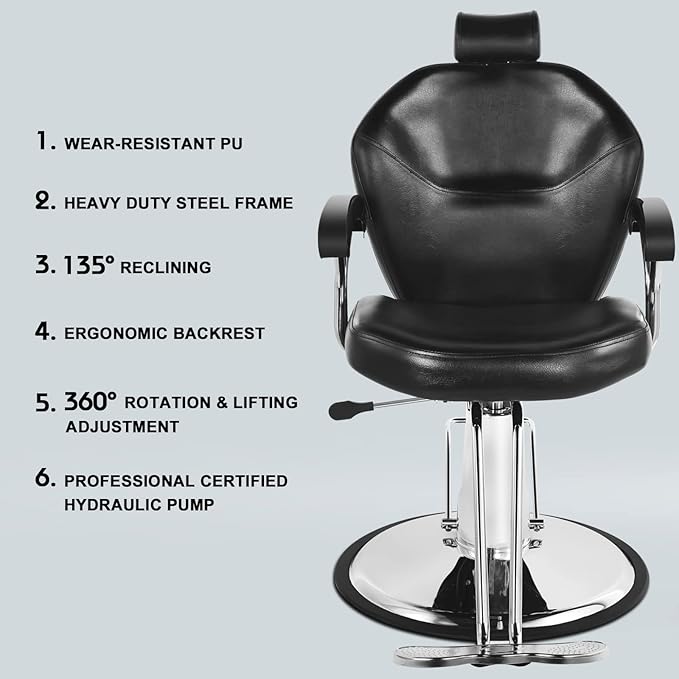 1. WEAR-RESISTANT PU

2. HEAVY DUTY STEEL FRAME

3. 135° RECLINING

4. ERGONOMIC BACKREST

5. 360° ROTATION & LIFTING ADJUSTMENT

6. PROFESSIONAL CERTIFIED HYDRAULIC PUMP