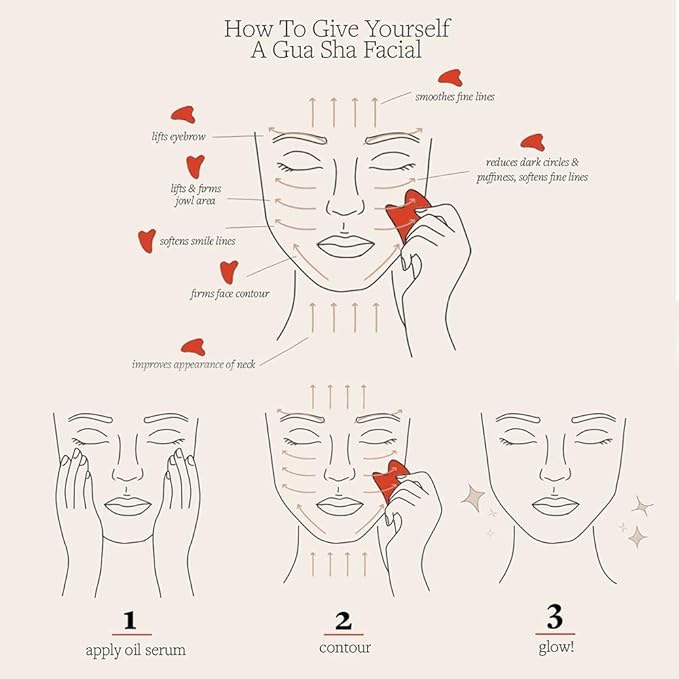 How To Give Yourself
A Gua Sha Facial

smoothes fine lines

lifts eyebrow

reduces dark circles & puffiness, softens fine lines

lifts & firms jowl area

softens smile lines

firms face contour

improves appearance of neck

1
apply oil serum

2
contour

3
glow!