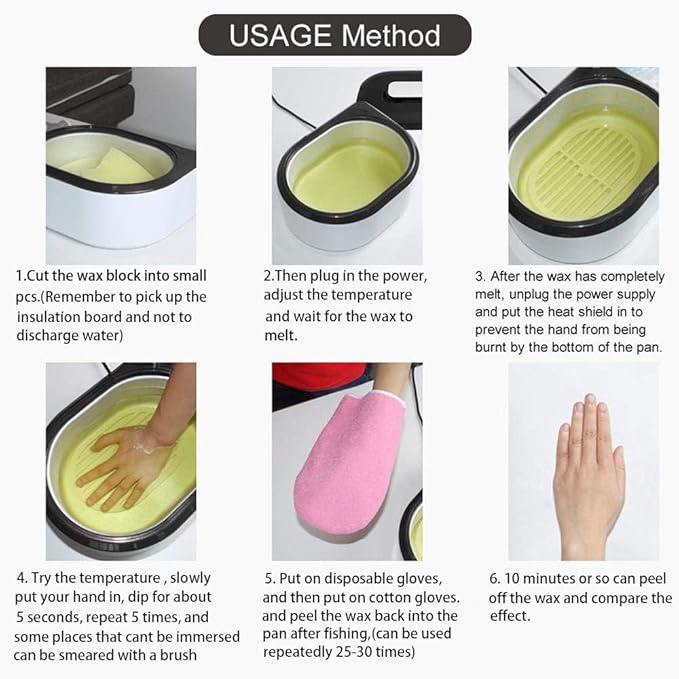 USAGE Method

1.Cut the wax block into small pcs.(Remember to pick up the insulation board and not to discharge water)

2.Then plug in the power, adjust the temperature and wait for the wax to melt.

3. After the wax has completely melt, unplug the power supply and put the heat shield in to prevent the hand from being burnt by the bottom of the pan.

4. Try the temperature , slowly put your hand in, dip for about 5 seconds, repeat 5 times, and some places that cant be immersed can be smeared with a brush

5. Put on disposable gloves, and then put on cotton gloves. and peel the wax back into the pan after fishing,(can be used repeatedly 25-30 times)

6. 10 minutes or so can peel off the wax and compare the effect.