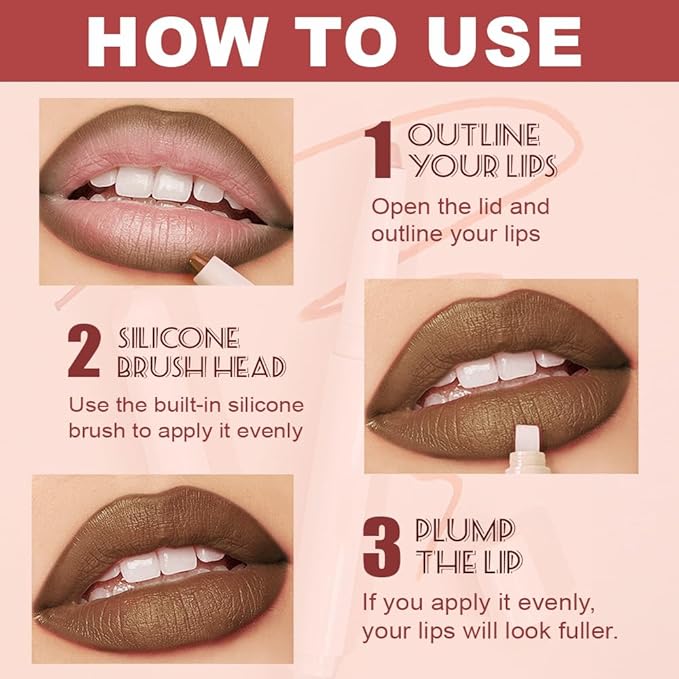 HOW TO USE

1 OUTLINE YOUR LIPS

Open the lid and outline your lips

2 SILICONE BRUSH HEAD

Use the built-in silicone brush to apply it evenly

3 PLUMP THE LIP

If you apply it evenly, your lips will look fuller.