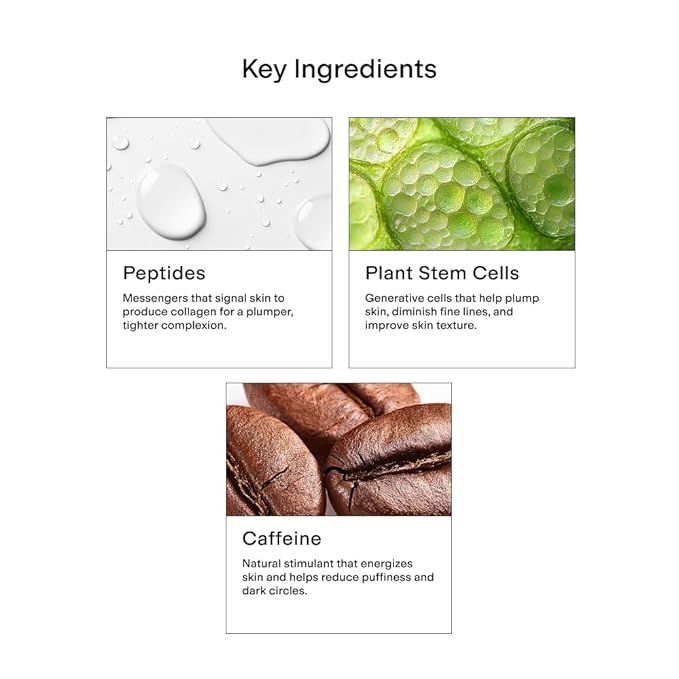 Key Ingredients

Peptides

Messengers that signal skin to produce collagen for a plumper, tighter complexion.

Plant Stem Cells

Generative cells that help plump skin, diminish fine lines, and improve skin texture.

Caffeine

Natural stimulant that energizes skin and helps reduce puffiness and dark circles.