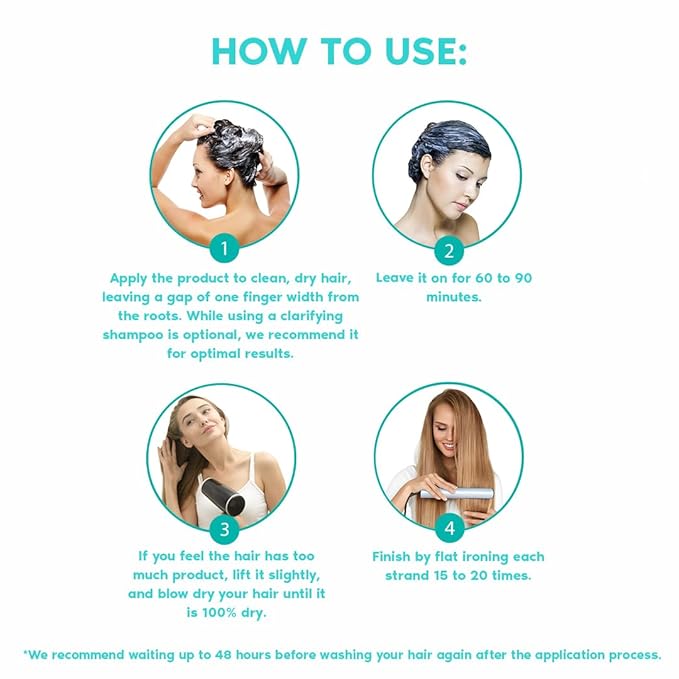 HOW TO USE:

1

Apply the product to clean, dry hair, leaving a gap of one finger width from the roots. While using a clarifying shampoo is optional, we recommend it for optimal results.

2

Leave it on for 60 to 90 minutes.

3

If you feel the hair has too much product, lift it slightly, and blow dry your hair until it is 100% dry.

4

Finish by flat ironing each strand 15 to 20 times.

*We recommend waiting up to 48 hours before washing your hair again after the application process.