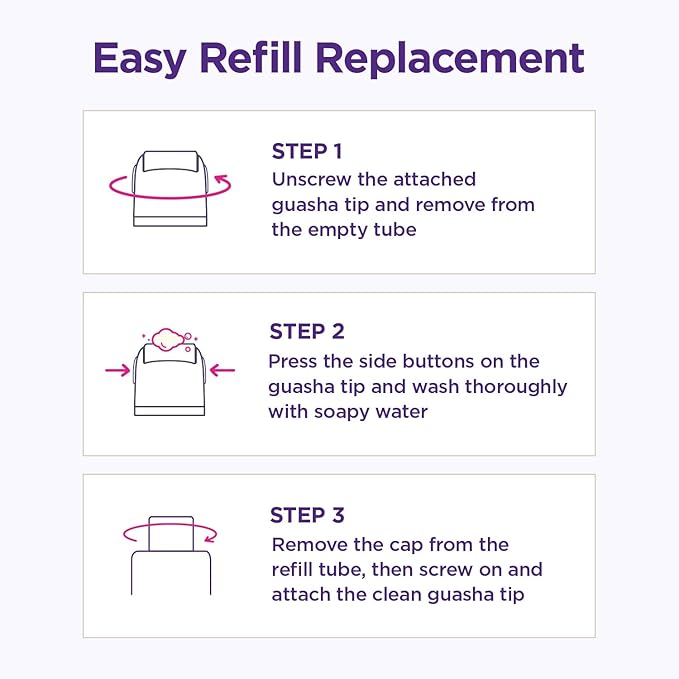 Easy Refill Replacement

STEP 1
Unscrew the attached guasha tip and remove from the empty tube

STEP 2
Press the side buttons on the guasha tip and wash thoroughly with soapy water

STEP 3
Remove the cap from the refill tube, then screw on and attach the clean guasha tip