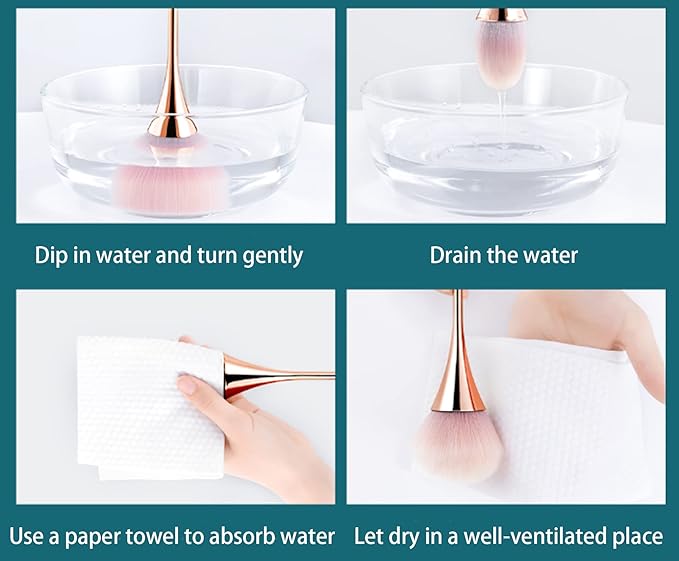 Dip in water and turn gently

Drain the water

Use a paper towel to absorb water

Let dry in a well-ventilated place