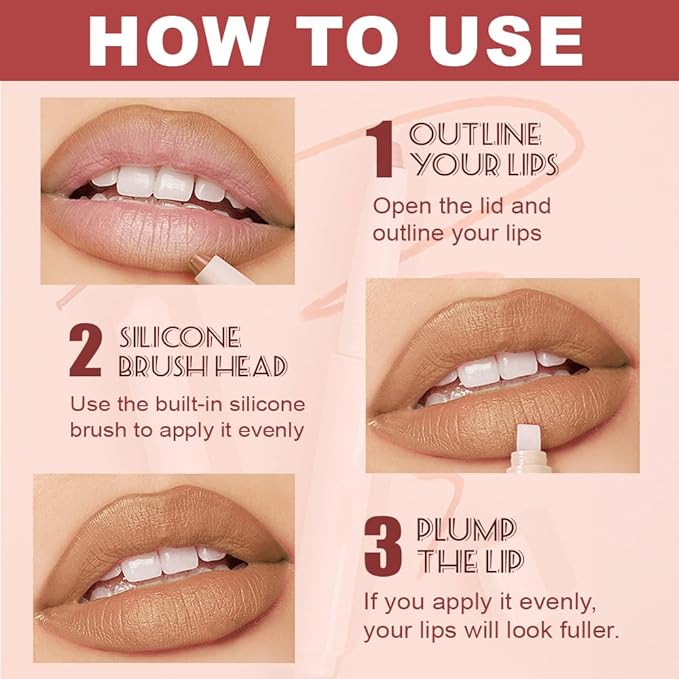 HOW TO USE

1 OUTLINE YOUR LIPS

Open the lid and outline your lips

2 SILICONE BRUSH HEAD

Use the built-in silicone brush to apply it evenly

3 PLUMP THE LIP

If you apply it evenly, your lips will look fuller.