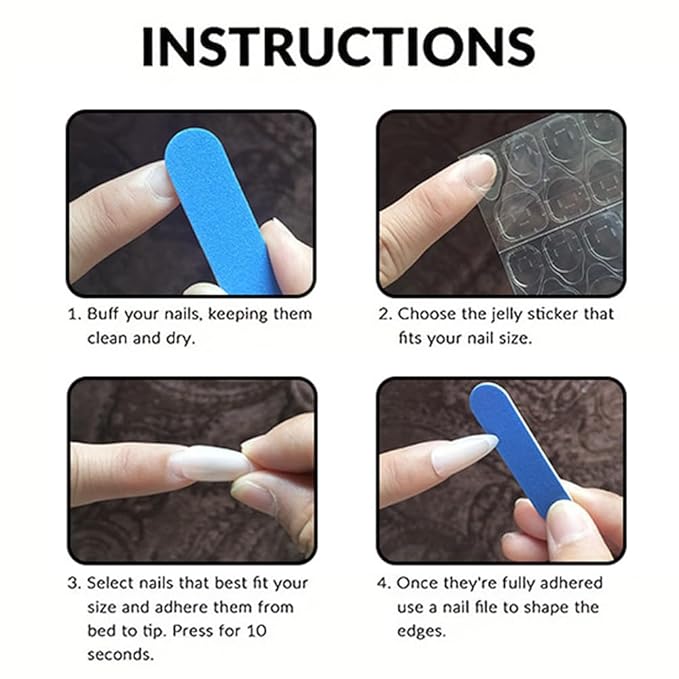 INSTRUCTIONS

1. Buff your nails, keeping them clean and dry.

2. Choose the jelly sticker that fits your nail size.

3. Select nails that best fit your size and adhere them from bed to tip. Press for 10 seconds.

4. Once they're fully adhered use a nail file to shape the edges.