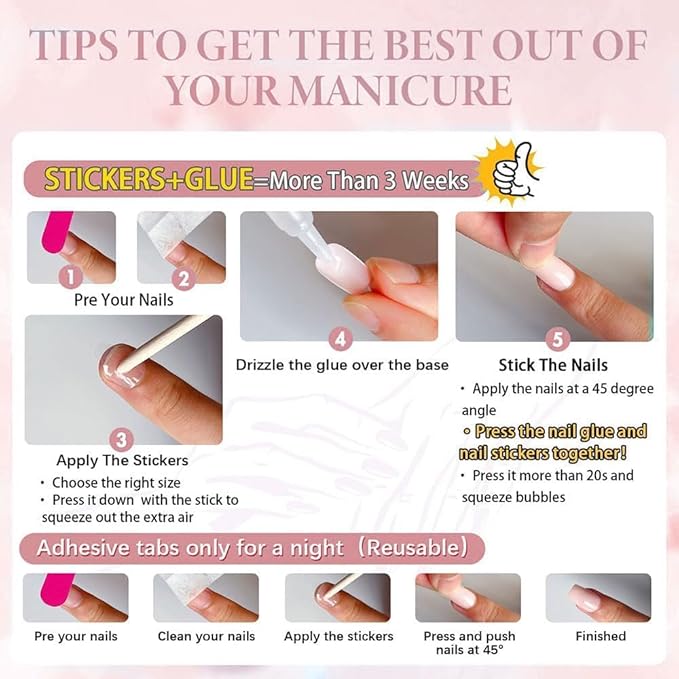 TIPS TO GET THE BEST OUT OF YOUR MANICURE

STICKERS+GLUE=More Than 3 Weeks

1

2

Pre Your Nails

3

Apply The Stickers

• Choose the right size
• Press it down with the stick to squeeze out the extra air

4

Drizzle the glue over the base

5

Stick The Nails

• Apply the nails at a 45 degree angle
• Press the nail glue and nail stickers together!
• Press it more than 20s and squeeze bubbles

Adhesive tabs only for a night (Reusable)

Pre your nails

Clean your nails

Apply the stickers

Press and push nails at 45°

Finished